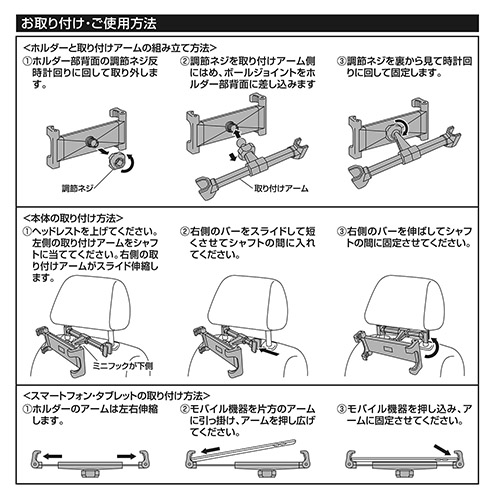 お取り付け・ご使用方法

<ホルダーと取り付けアームの組み立て方法>

①ホルダー部背面の調節ネジ反時計回りに回して取り外します。

調節ネジ

②調節ネジを取り付けアーム側にはめ、ボールジョイントをホルダー部背面に差し込みます

取り付けアーム

③調節ネジを裏から見て時計回りに回して固定します。

<本体の取り付け方法>

①ヘッドレストを上げてください。左側の取り付けアームをシャフトに当ててください。右側の取り付けアームがスライド伸縮します。

ミニフックが下側

②右側のバーをスライドして短くさせてシャフトの間に入れてください。

③右側のバーを伸ばしてシャフトの間に固定させてください。

<スマートフォン・タブレットの取り付け方法>

①ホルダーのアームは左右伸縮します。

②モバイル機器を片方のアームに引っ掛け、アームを押し広げてください。

③モバイル機器を押し込み、アームに固定させてください。