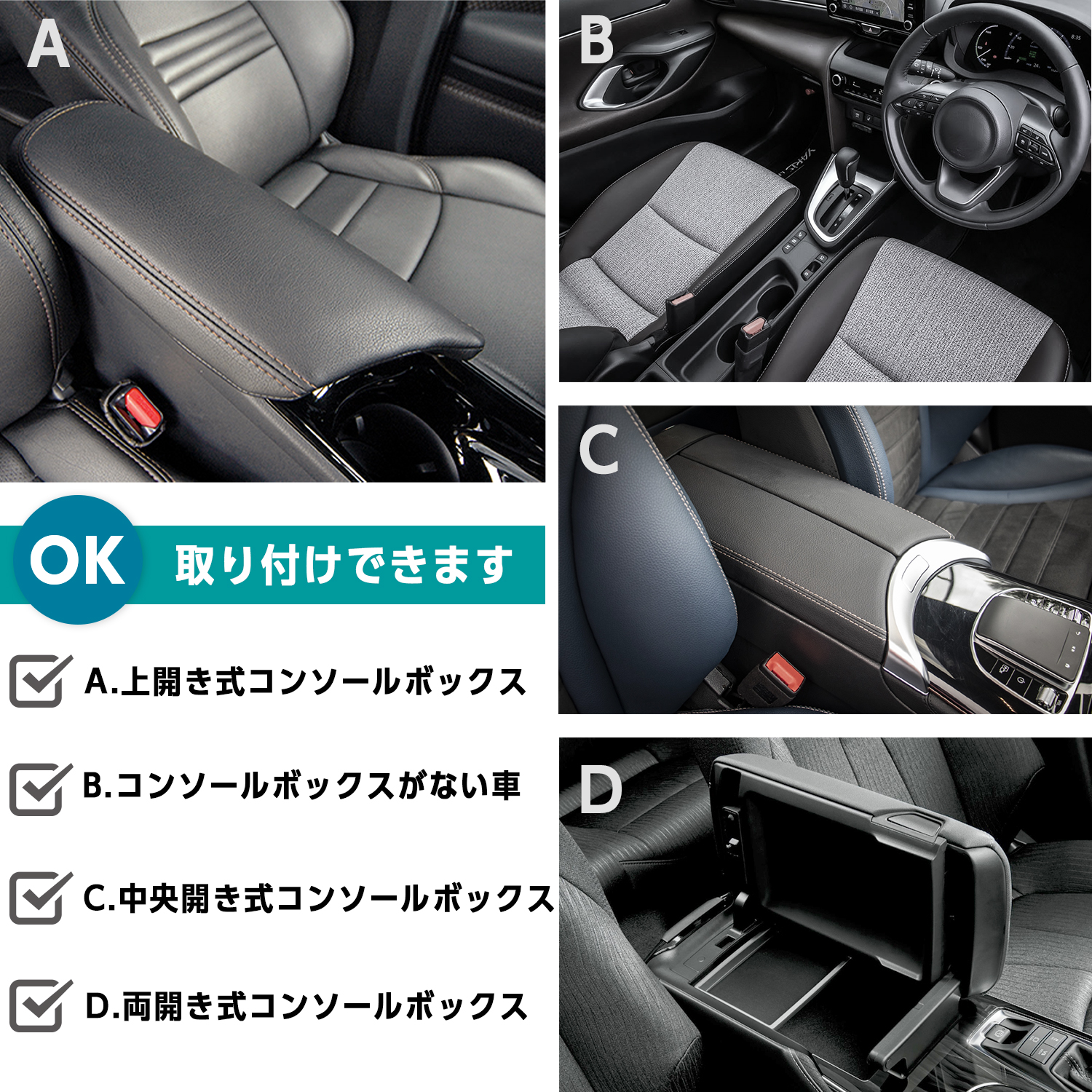 A

B

C

D

OK 取り付けできます

A.上開き式コンソールボックス

B.コンソールボックスがない車

C.中央開き式コンソールボックス

D.両開き式コンソールボックス