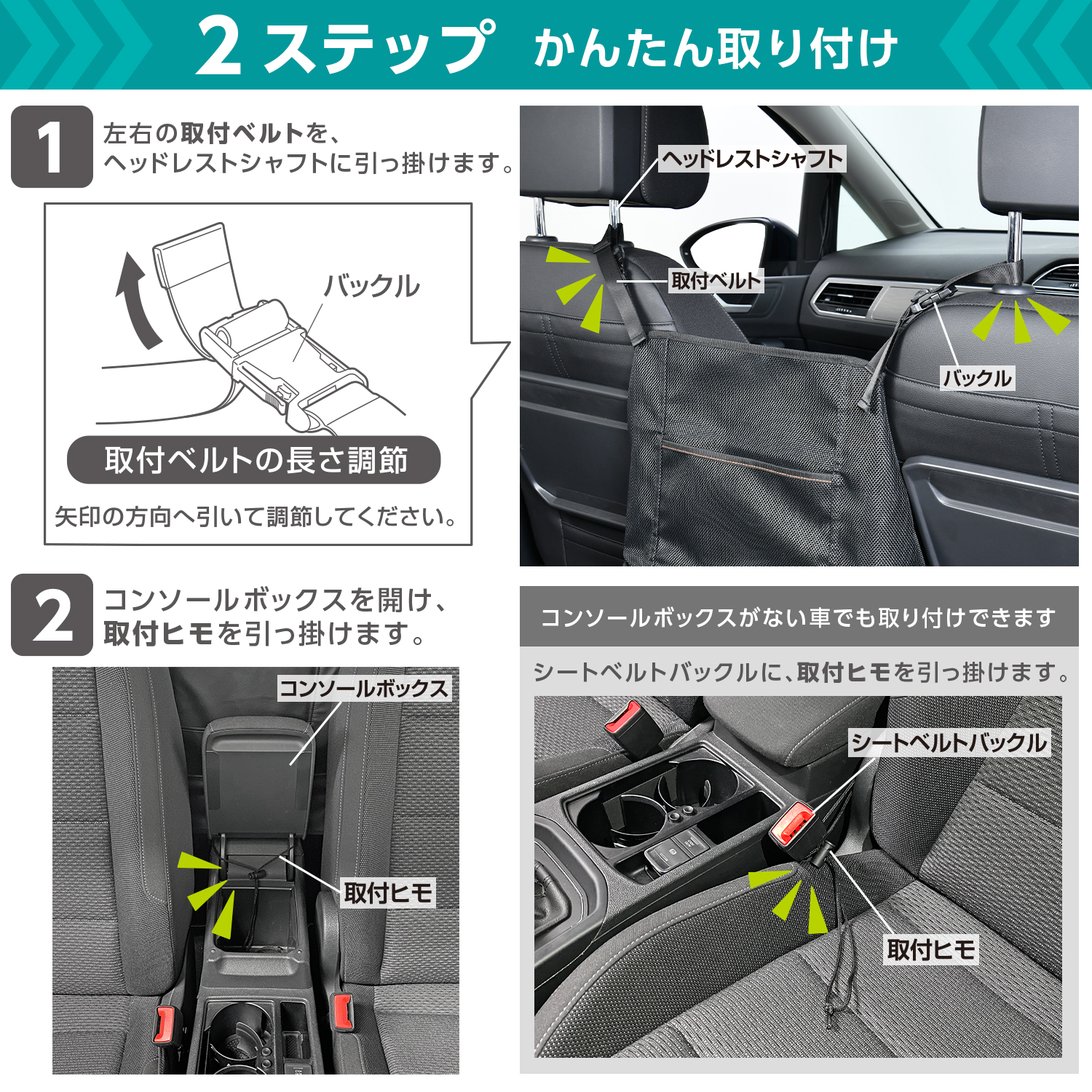 2ステップ かんたん取り付け

1 左右の取付ベルトを、ヘッドレストシャフトに引っ掛けます。

バックル

取付ベルトの長さ調節

矢印の方向へ引いて調節してください。

ヘッドレストシャフト

取付ベルト

バックル

2 コンソールボックスを開け、取付ヒモを引っ掛けます。

コンソールボックス

取付ヒモ

コンソールボックスがない車でも取り付けできます

シートベルトバックルに、取付ヒモを引っ掛けます。

シートベルトバックル

取付ヒモ