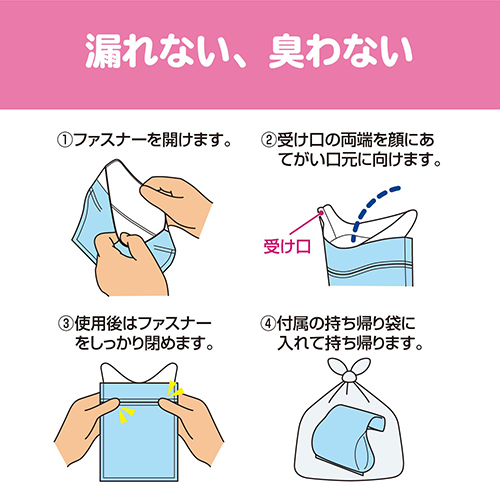 漏れない、臭わない

①ファスナーを開けます。

②受け口の両端を顔にあてがい口元に向けます。

受け口

③使用後はファスナーをしっかり閉めます。

④付属の持ち帰り袋に入れて持ち帰ります。