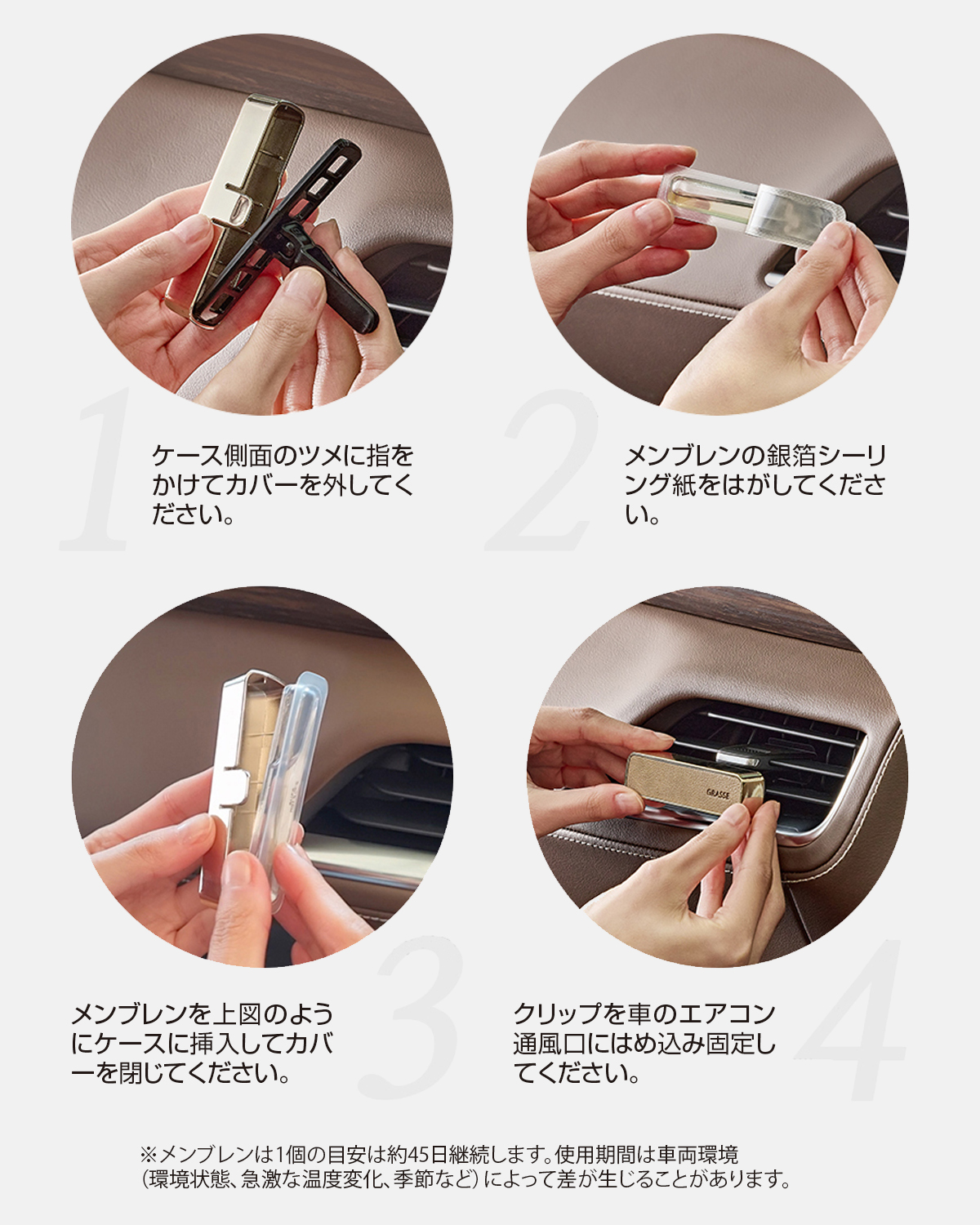 1
ケース側面のツメに指をかけてカバーを外してください。

2
メンブレンの銀箔シーリング紙をはがしてください。

メンブレンを上図のようにケースに挿入してカバーを閉じてください。
3

GRASSE

クリップを車のエアコン通風口にはめ込み固定してください。
4

※メンブレンは1個の目安は約45日継続します。使用期間は車両環境（環境状態、急激な温度変化、季節など）によって差が生じることがあります。