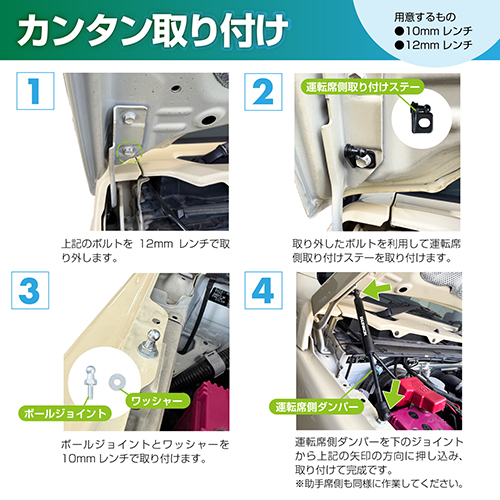 カンタン取り付け

用意するもの
●10mm レンチ
●12mm レンチ

1

上記のボルトを 12mm レンチで取り外します。

2

運転席側取り付けステー

取り外したボルトを利用して運転席側取り付けステーを取り付けます。

3

ボールジョイント

ワッシャー

ボールジョイントとワッシャーを10mm レンチで取り付けます。

4

運転席側ダンパー

運転席側ダンパーを下のジョイントから上記の矢印の方向に押し込み、取り付けて完成です。
※助手席側も同様に作業してください。