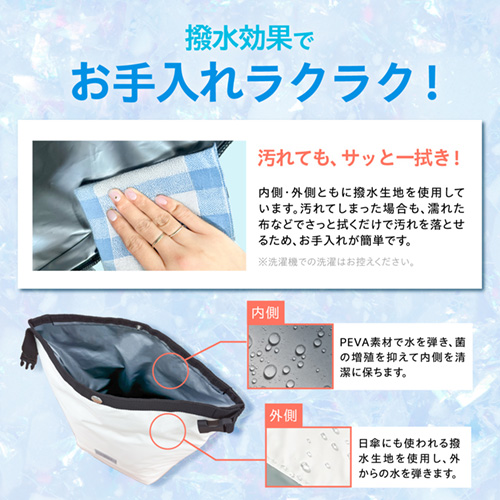 撥水効果で
お手入れラクラク！

汚れても、サッと一拭き！

内側・外側ともに撥水生地を使用しています。汚れてしまった場合も、濡れた布などでさっと拭くだけで汚れを落とせるため、お手入れが簡単です。

※洗濯機での洗濯はお控えください。

内側

PEVA素材で水を弾き、菌の増殖を抑えて内側を清潔に保ちます。

外側

日傘にも使われる撥水生地を使用し、外からの水を弾きます。