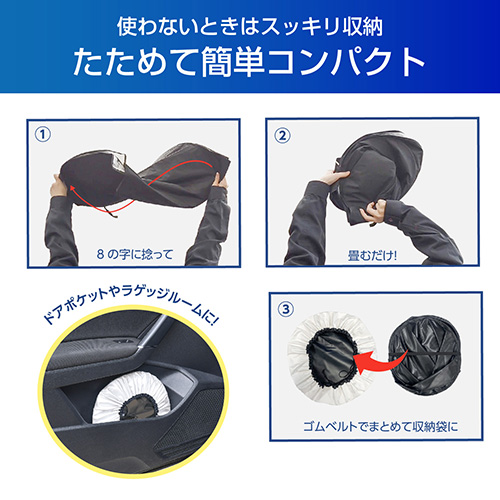 使わないときはスッキリ収納
たためて簡単コンパクト

①
8の字に捻って

②
畳むだけ!

ドアポケットやラゲッジルームに!

③
ゴムベルトでまとめて収納袋に